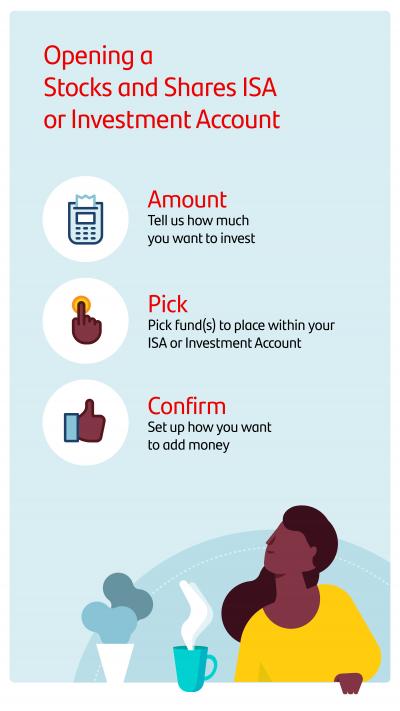 Opening a
Stocks and Shares ISA
or Investment Account

Amount
Tell us how much you want to invest

Pick
Pick fund(s) to place within your ISA or Investment Account

Confirm
Set up how you want to add money